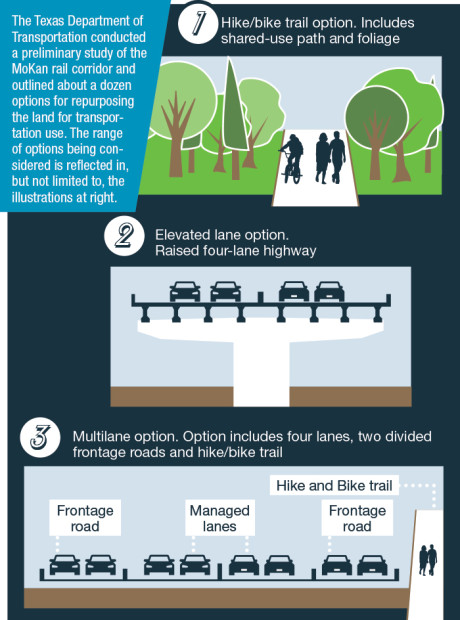 The Texas Department of Transportation conducted a preliminary study of the MoKan rail corridor and outlined about a dozen options for repurposing the land for transportation use. The range of options being considered is reflected in, but not limited to, the illustrations at right.

1 Hike/bike trail option. Includes shared-use path and foliage

2 Elevated lane option. Raised four-lane highway

3 Multilane option. Option includes four lanes, two divided frontage roads and hike/bike trail

Hike and Bike trail

Frontage road

Managed lanes

Frontage road